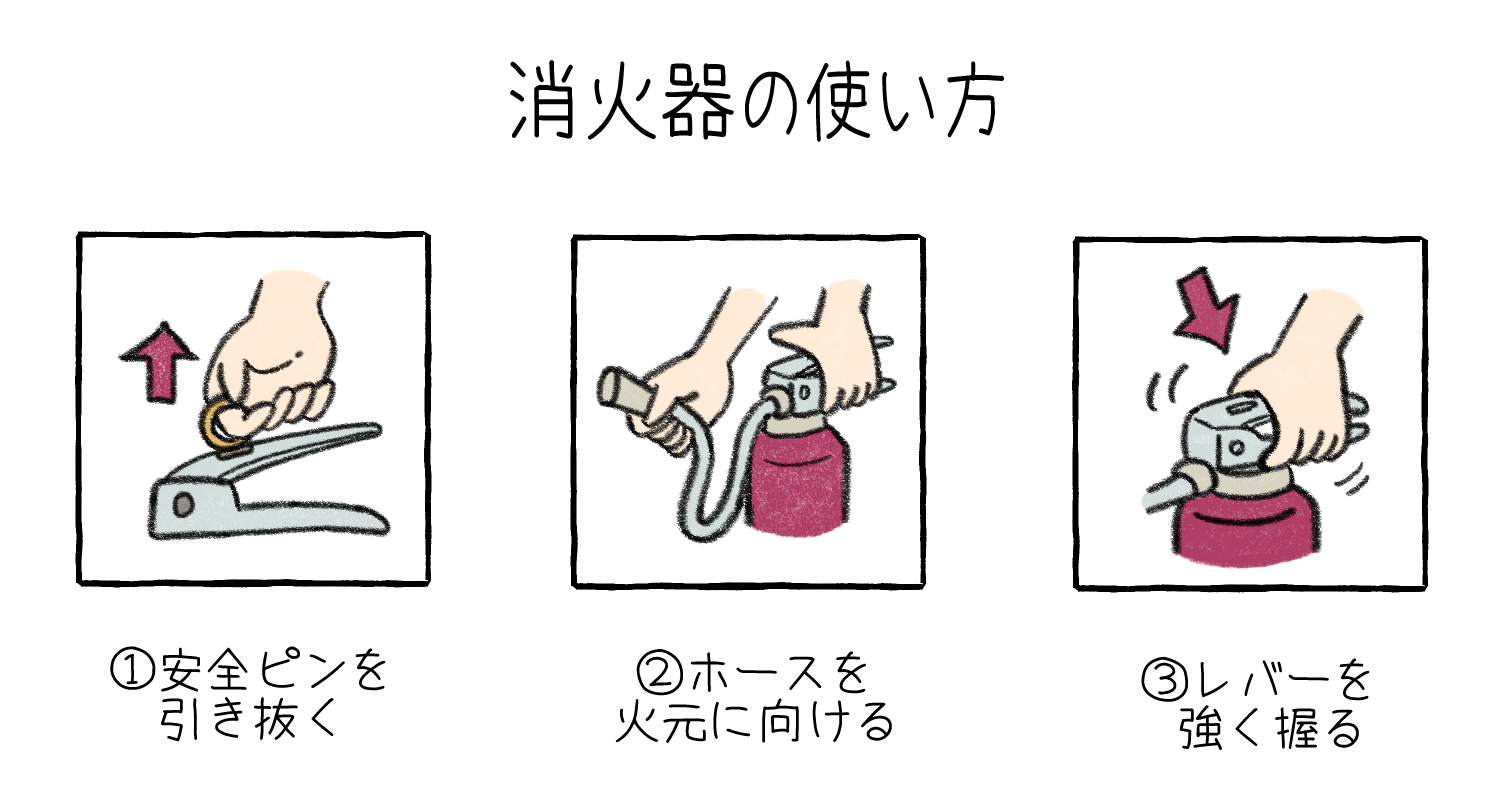 消火器の使い方

①安全ピンを引き抜く

②ホースを火元に向ける

③レバーを強く握る